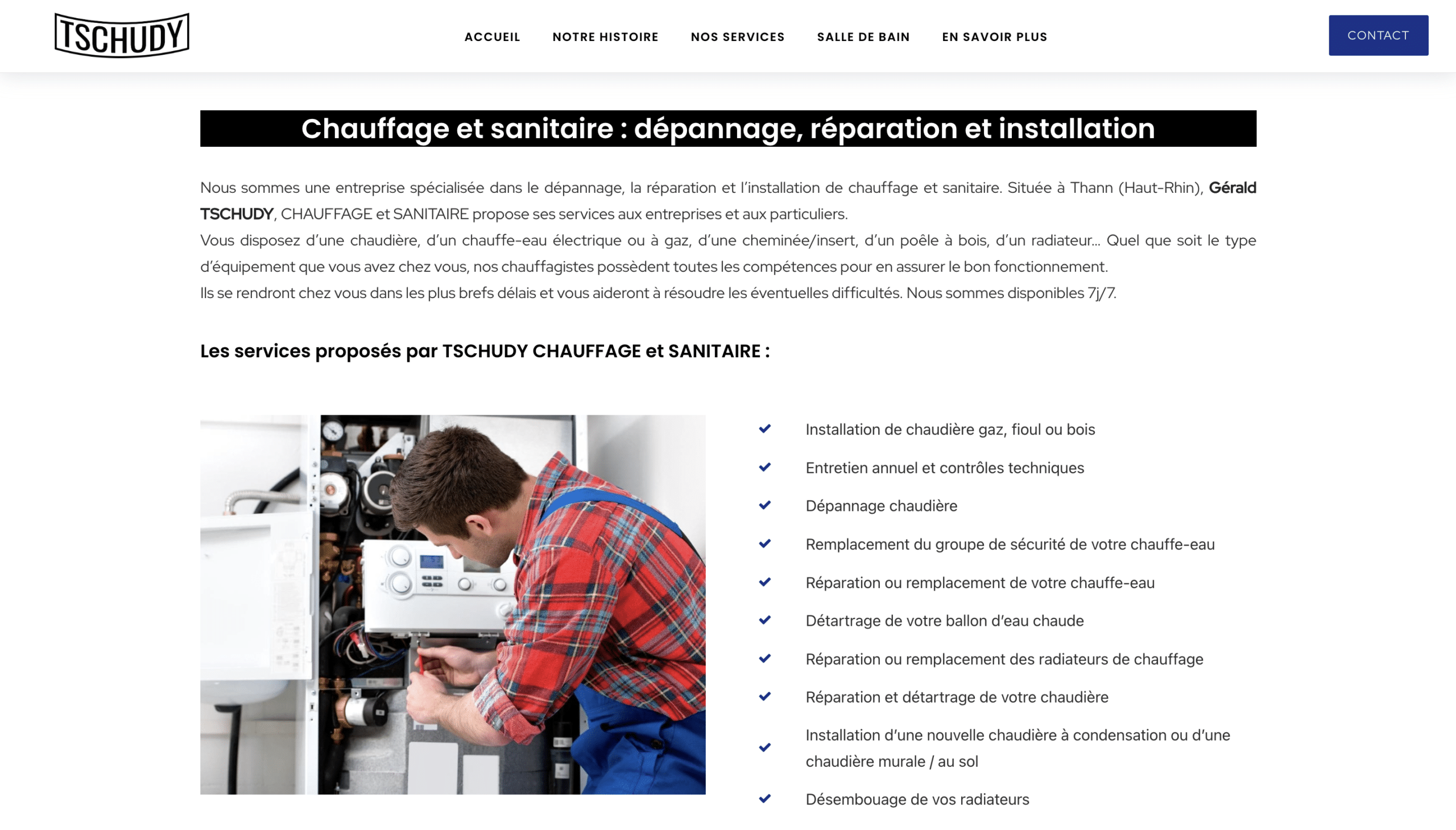 TSCHUDY

ACCUEIL NOTRE HISTOIRE NOS SERVICES SALLE DE BAIN EN SAVOIR PLUS

CONTACT

Chauffage et sanitaire : dépannage, réparation et installation

Nous sommes une entreprise spécialisée dans le dépannage, la réparation et l'installation de chauffage et sanitaire. Située à Thann (Haut-Rhin), Gérald TSCHUDY, CHAUFFAGE et SANITAIRE propose ses services aux entreprises et aux particuliers.
Vous disposez d'une chaudière, d'un chauffe-eau électrique ou à gaz, d'une cheminée/insert, d'un poêle à bois, d'un radiateur... Quel que soit le type d'équipement que vous avez chez vous, nos chauffagistes possèdent toutes les compétences pour en assurer le bon fonctionnement.
Ils se rendront chez vous dans les plus brefs délais et vous aideront à résoudre les éventuelles difficultés. Nous sommes disponibles 7j/7.

Les services proposés par TSCHUDY CHAUFFAGE et SANITAIRE :

Installation de chaudière gaz, fioul ou bois
Entretien annuel et contrôles techniques
Dépannage chaudière
Remplacement du groupe de sécurité de votre chauffe-eau
Réparation ou remplacement de votre chauffe-eau
Détartrage de votre ballon d'eau chaude
Réparation ou remplacement des radiateurs de chauffage
Réparation et détartrage de votre chaudière
Installation d'une nouvelle chaudière à condensation ou d'une chaudière murale / au sol
Désembouage de vos radiateurs